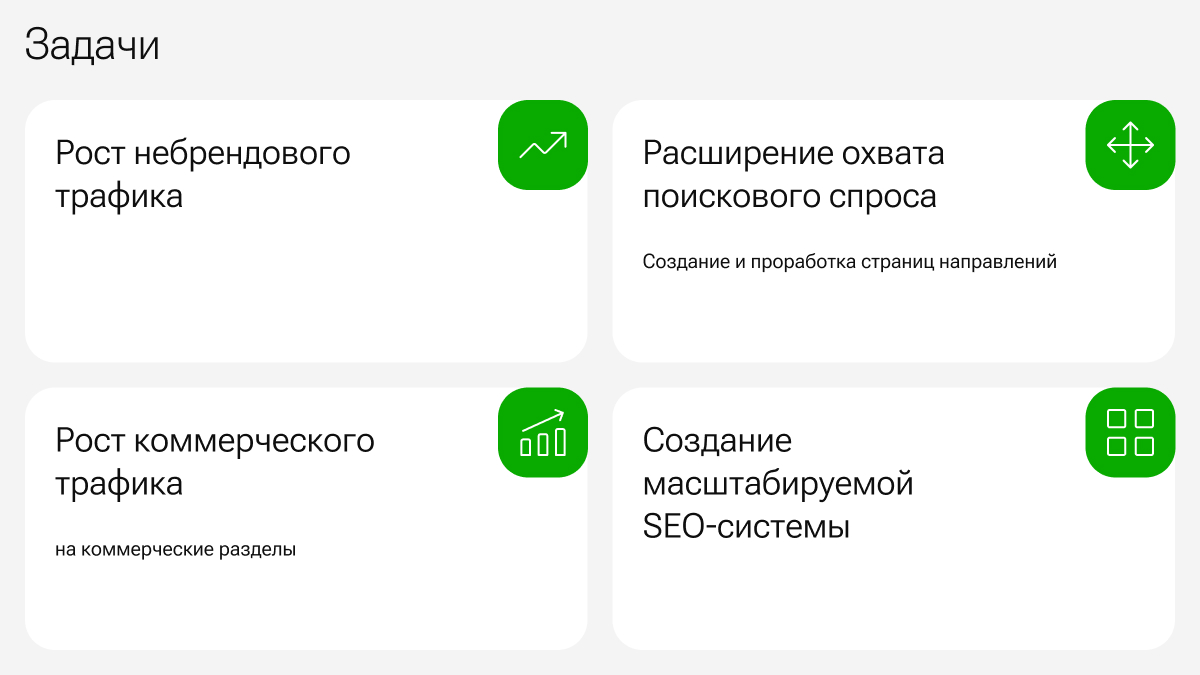 Задачи

Рост небрендового трафика

Расширение охвата поискового спроса

Создание и проработка страниц направлений

Рост коммерческого трафика

на коммерческие разделы

Создание масштабируемой SEO-системы