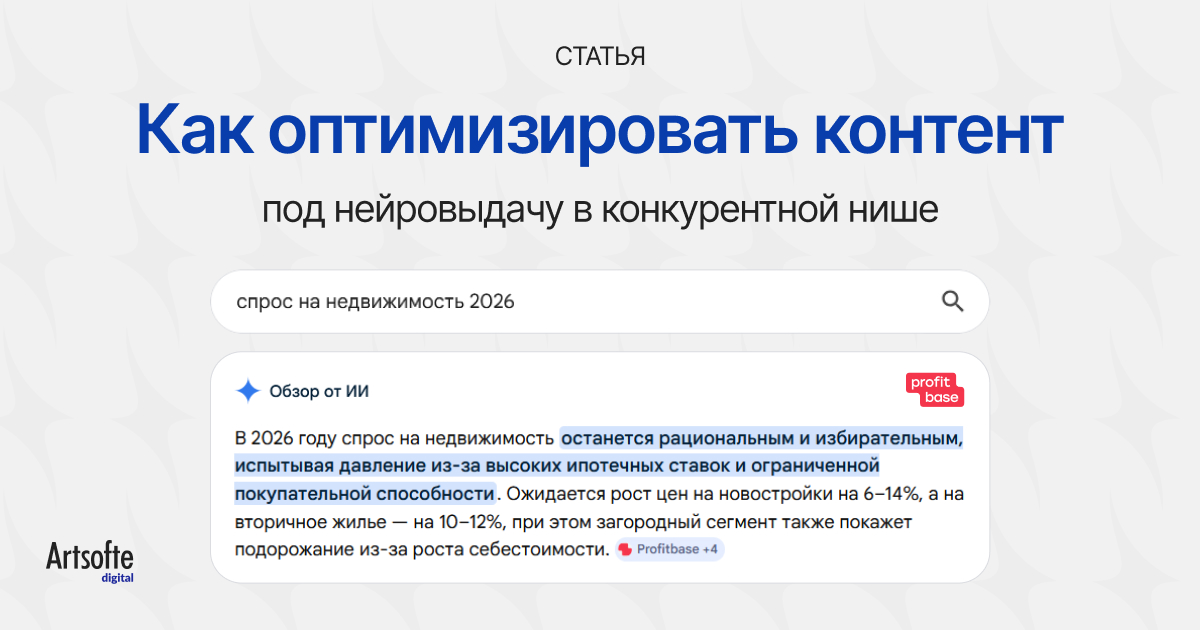 СТАТЬЯ

Как оптимизировать контент

под нейровыдачу в конкурентной нише

спрос на недвижимость 2026

Обзор от ИИ

profit base

В 2026 году спрос на недвижимость останется рациональным и избирательным, испытывая давление из-за высоких ипотечных ставок и ограниченной покупательной способности. Ожидается рост цен на новостройки на 6–14%, а на вторичное жилье — на 10–12%, при этом загородный сегмент также покажет подорожание из-за роста себестоимости. Profitbase +4

Artsofte
digital